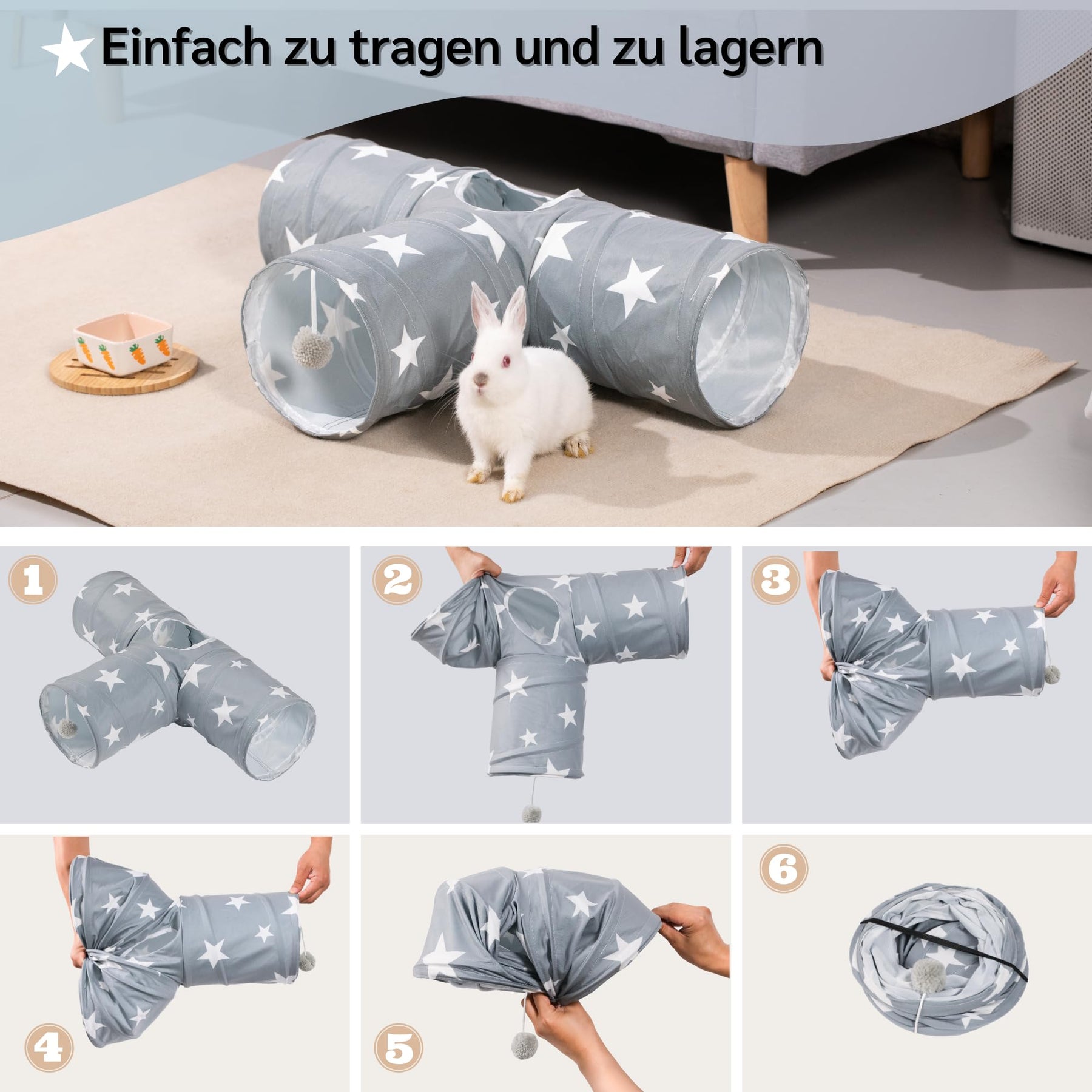 Einfach zu tragen und zu lagern

1

2

3

4

5

6