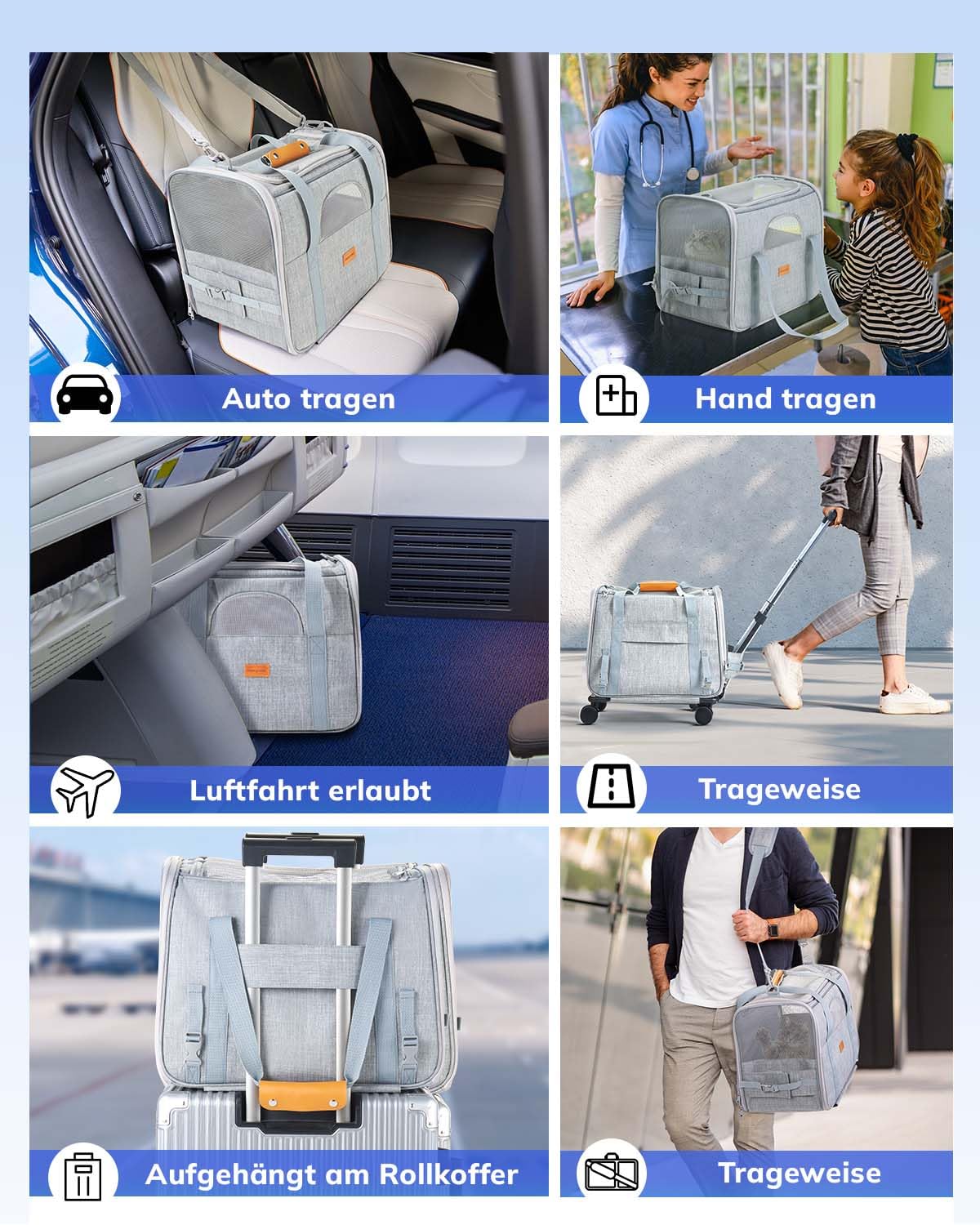 Auto tragen

Hand tragen

Luftfahrt erlaubt

Trageweise

Aufgehängt am Rollkoffer

Trageweise