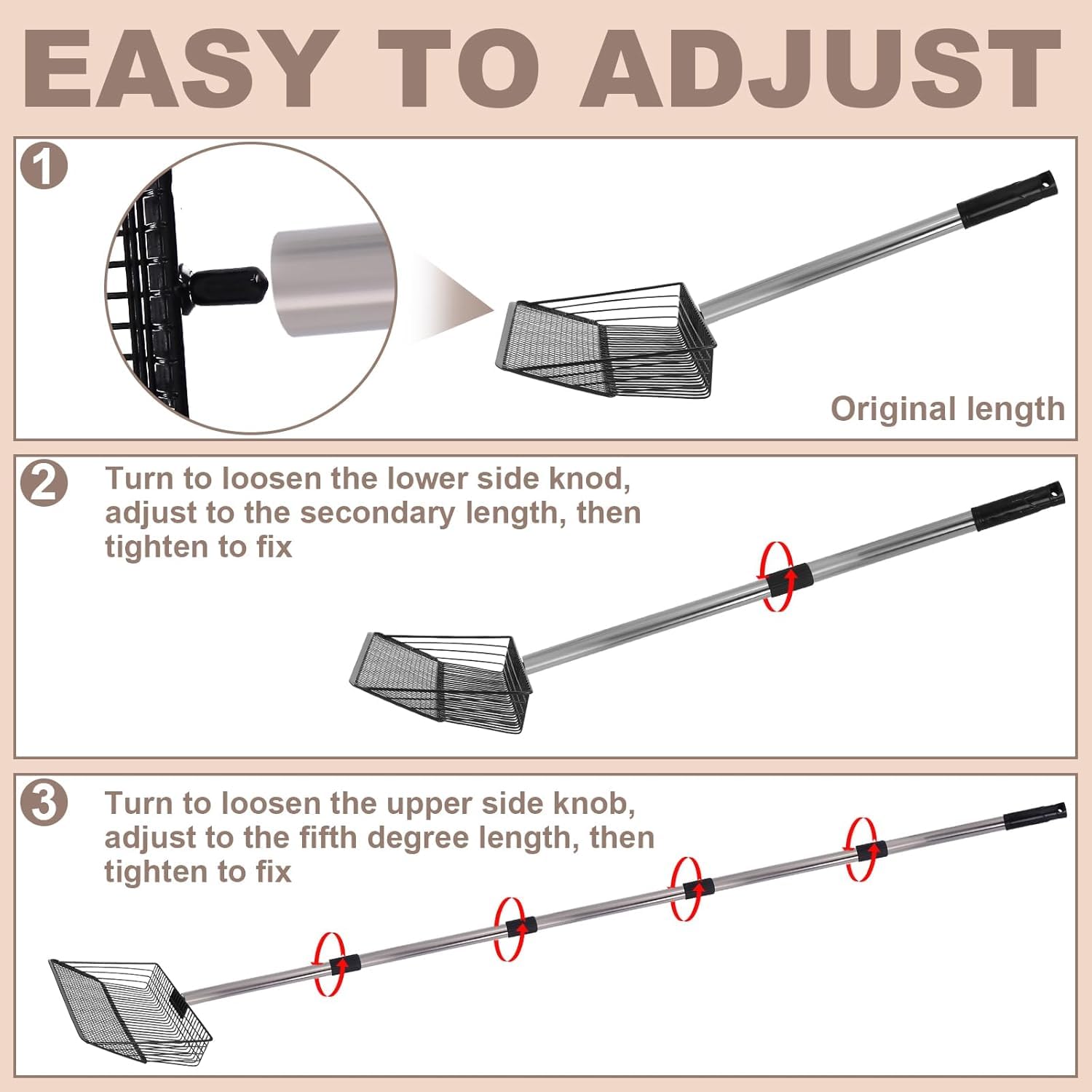 EASY TO ADJUST

1

Original length

2

Turn to loosen the lower side knod, adjust to the secondary length, then tighten to fix

3

Turn to loosen the upper side knob, adjust to the fifth degree length, then tighten to fix